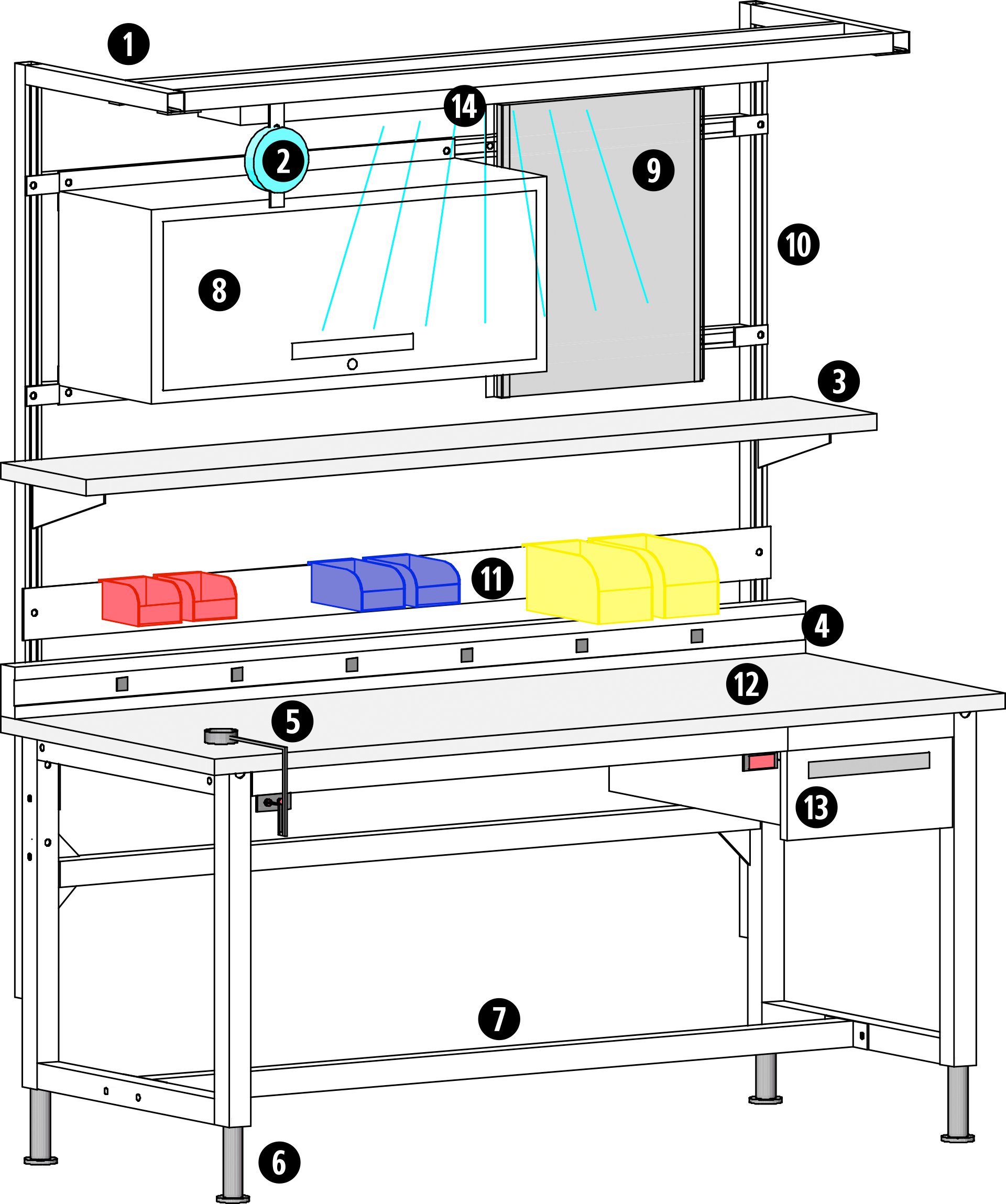 1
14
2
9
10
8
3
11
4
12
5
13
7
6